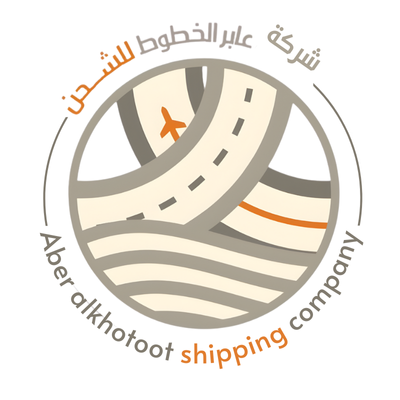 شركة عابر الخطوط للشحن

Aber alkhotoot shipping company